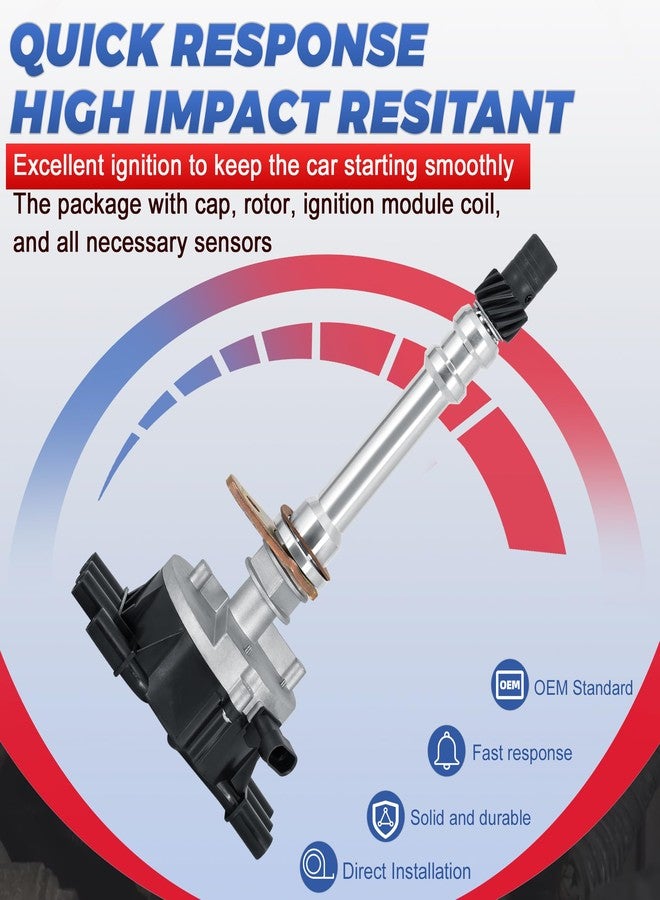 QUICK RESPONSE
HIGH IMPACT RESITANT

Excellent ignition to keep the car starting smoothly

The package with cap, rotor, ignition module coil, and all necessary sensors

OEM

OEM Standard

Fast response

Solid and durable

Direct Installation